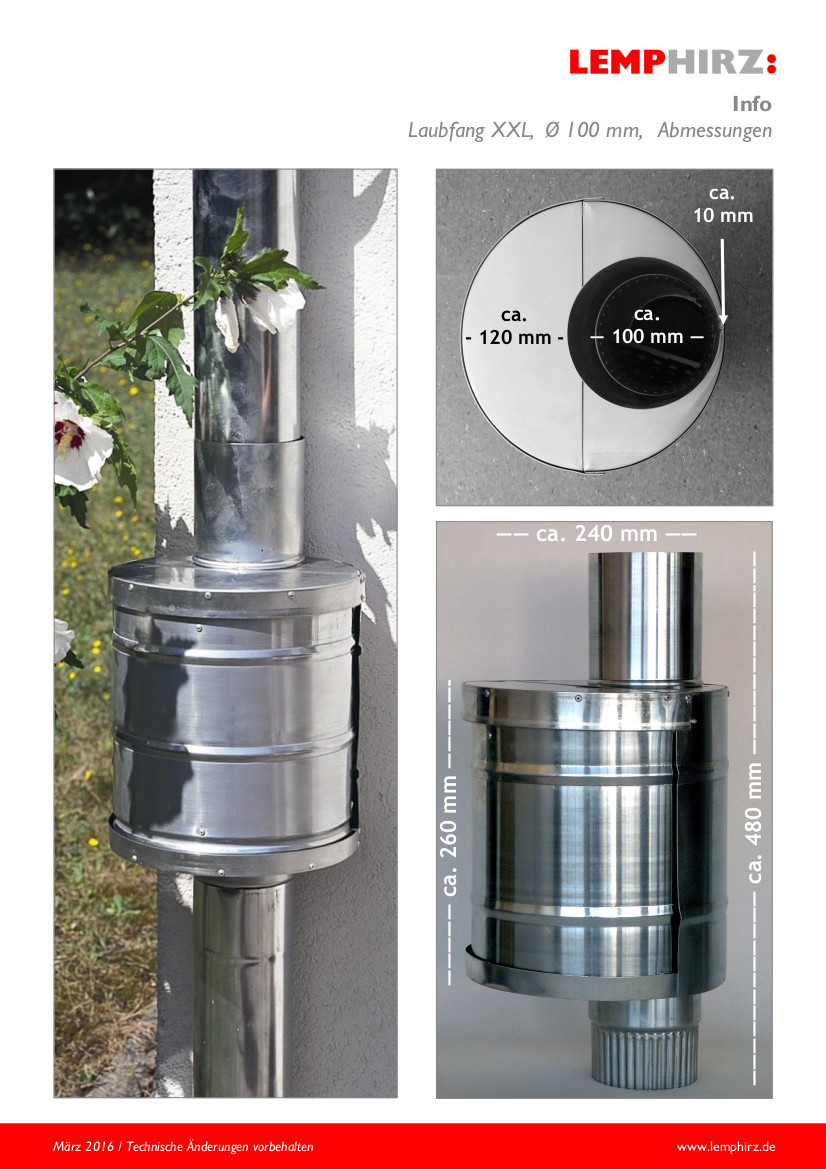 LEMPHIRZ:

Info

Laubfang XXL, Ø 100 mm, Abmessungen

ca. 10 mm

ca. - 120 mm -

ca. — 100 mm —

—— ca. 240 mm ——

ca. 260 mm

ca. 480 mm

März 2016 / Technische Änderungen vorbehalten

www.lemphirz.de